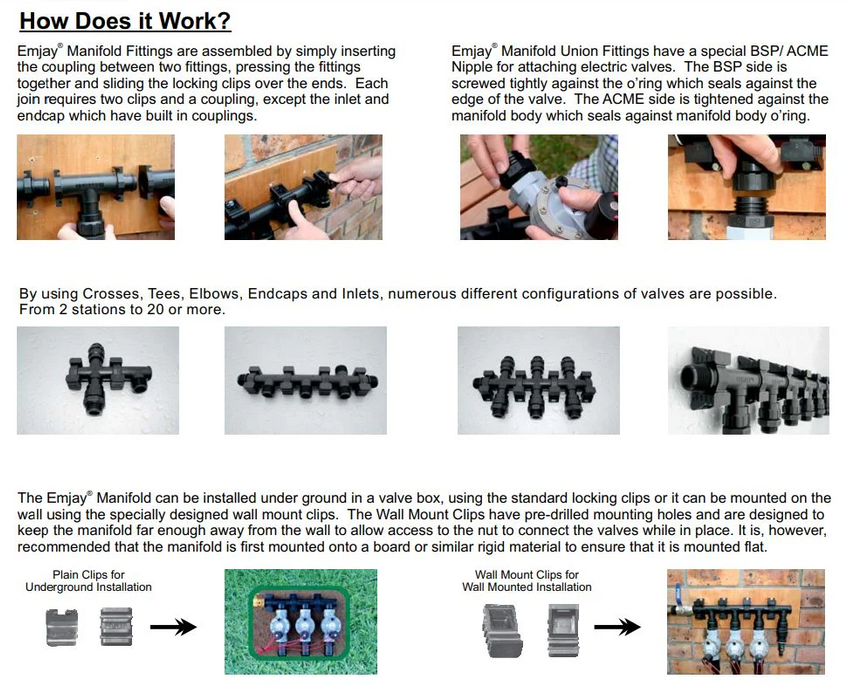 How Does it Work?

Emjay® Manifold Fittings are assembled by simply inserting the coupling between two fittings, pressing the fittings together and sliding the locking clips over the ends. Each join requires two clips and a coupling, except the inlet and endcap which have built in couplings.

Emjay® Manifold Union Fittings have a special BSP/ ACME Nipple for attaching electric valves. The BSP side is screwed tightly against the o'ring which seals against the edge of the valve. The ACME side is tightened against the manifold body which seals against manifold body o'ring.

By using Crosses, Tees, Elbows, Endcaps and Inlets, numerous different configurations of valves are possible. From 2 stations to 20 or more.

The Emjay® Manifold can be installed under ground in a valve box, using the standard locking clips or it can be mounted on the wall using the specially designed wall mount clips. The Wall Mount Clips have pre-drilled mounting holes and are designed to keep the manifold far enough away from the wall to allow access to the nut to connect the valves while in place. It is, however, recommended that the manifold is first mounted onto a board or similar rigid material to ensure that it is mounted flat.

Plain Clips for Underground Installation

Wall Mount Clips for Wall Mounted Installation